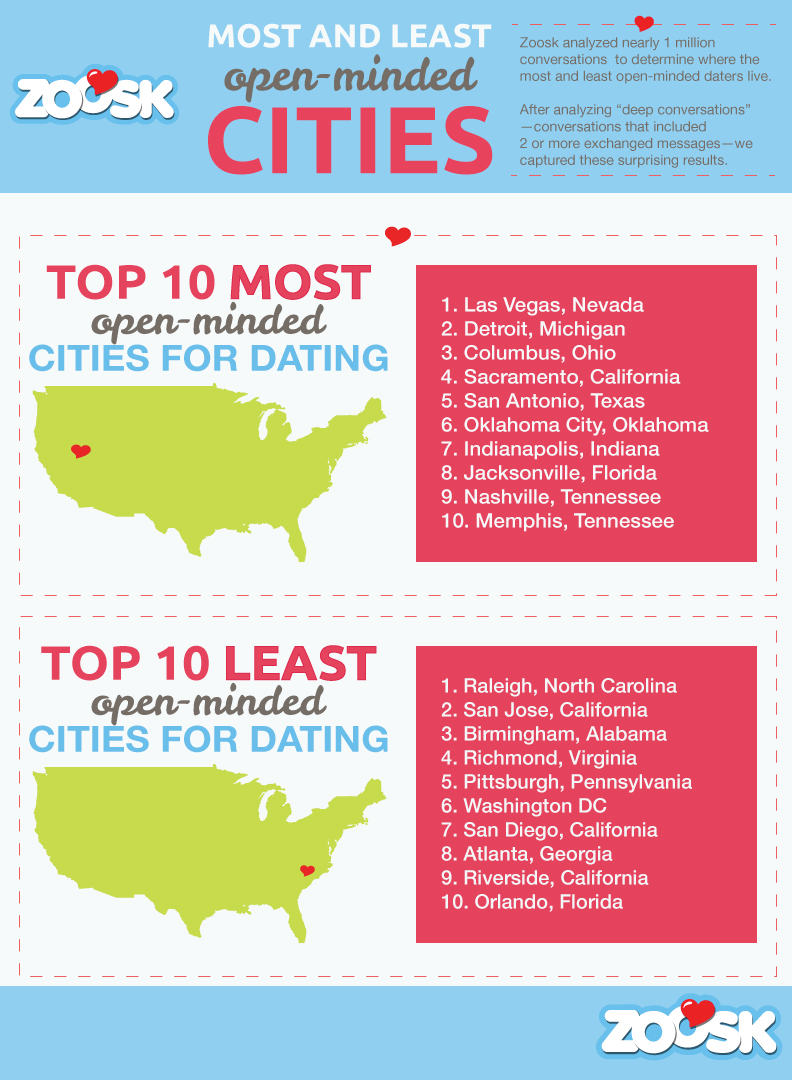 ZOOSK

MOST AND LEAST
open-minded
CITIES

Zoosk analyzed nearly 1 million conversations to determine where the most and least open-minded daters live.

After analyzing "deep conversations" —conversations that included 2 or more exchanged messages—we captured these surprising results.

TOP 10 MOST
open-minded
CITIES FOR DATING

1. Las Vegas, Nevada
2. Detroit, Michigan
3. Columbus, Ohio
4. Sacramento, California
5. San Antonio, Texas
6. Oklahoma City, Oklahoma
7. Indianapolis, Indiana
8. Jacksonville, Florida
9. Nashville, Tennessee
10. Memphis, Tennessee

TOP 10 LEAST
open-minded
CITIES FOR DATING

1. Raleigh, North Carolina
2. San Jose, California
3. Birmingham, Alabama
4. Richmond, Virginia
5. Pittsburgh, Pennsylvania
6. Washington DC
7. San Diego, California
8. Atlanta, Georgia
9. Riverside, California
10. Orlando, Florida

ZOOSK